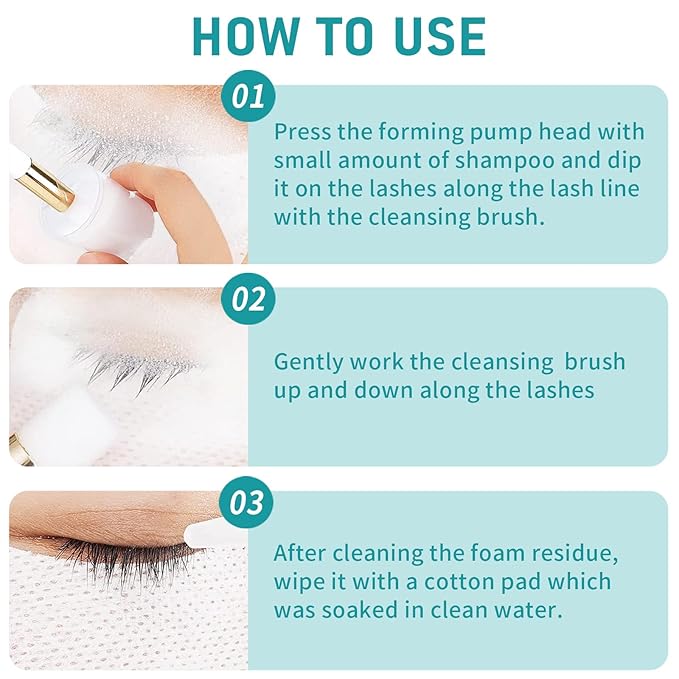 HOW TO USE

01

Press the forming pump head with small amount of shampoo and dip it on the lashes along the lash line with the cleansing brush.

02

Gently work the cleansing brush up and down along the lashes

03

After cleaning the foam residue, wipe it with a cotton pad which was soaked in clean water.