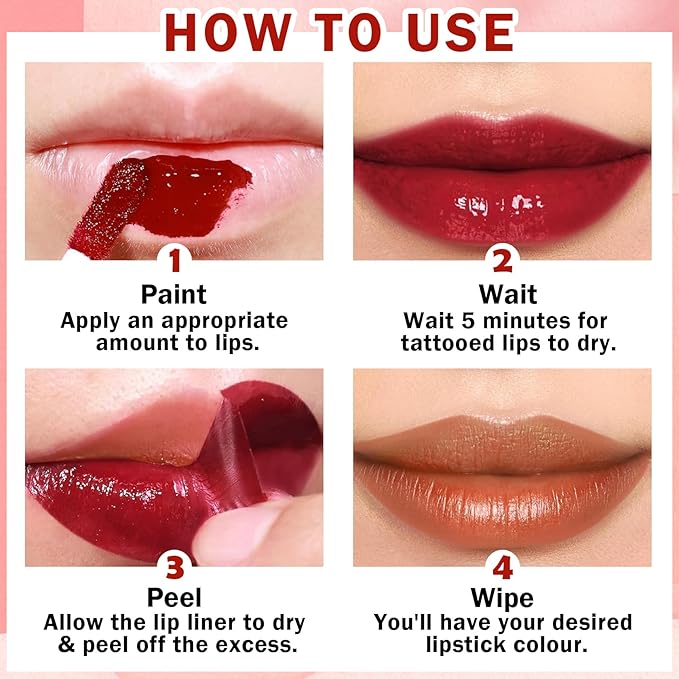 HOW TO USE

1
Paint
Apply an appropriate amount to lips.

2
Wait
Wait 5 minutes for tattooed lips to dry.

3
Peel
Allow the lip liner to dry & peel off the excess.

4
Wipe
You'll have your desired lipstick colour.