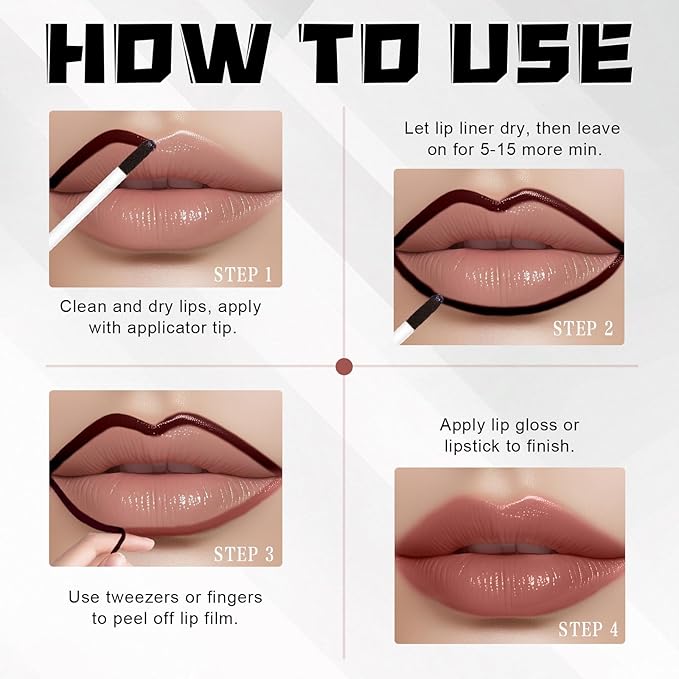 HOW TO USE

STEP 1

Clean and dry lips, apply with applicator tip.

Let lip liner dry, then leave on for 5-15 more min.

STEP 2

STEP 3

Use tweezers or fingers to peel off lip film.

Apply lip gloss or lipstick to finish.

STEP 4