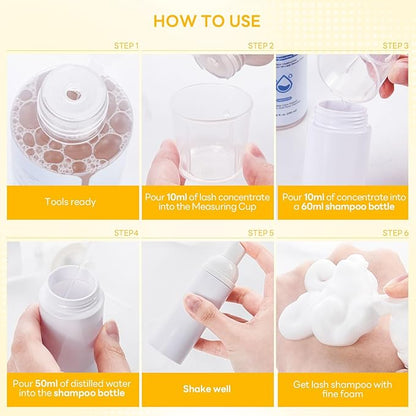 HOW TO USE

STEP 1

Tools ready

STEP 2

Pour 10ml of lash concentrate into the Measuring Cup

STEP 3

Pour 10ml of concentrate into a 60ml shampoo bottle

STEP4

Pour 50ml of distilled water into the shampoo bottle

STEP 5

Shake well

STEP 6

Get lash shampoo with fine foam