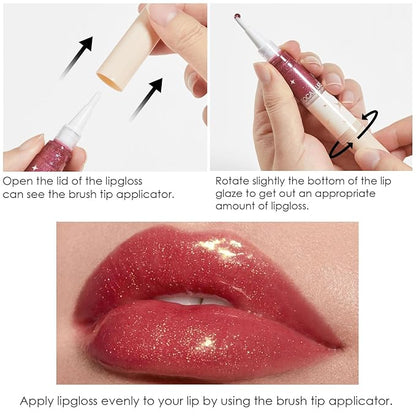 Open the lid of the lipgloss can see the brush tip applicator.

Rotate slightly the bottom of the lip glaze to get out an appropriate amount of lipgloss.

Apply lipgloss evenly to your lip by using the brush tip applicator.