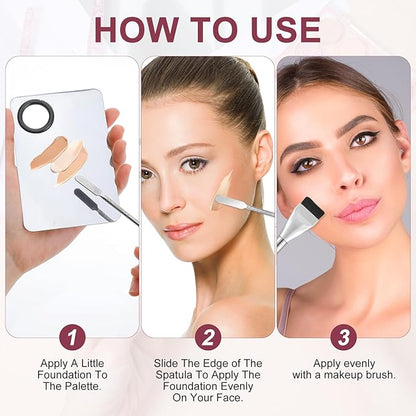 HOW TO USE

1

Apply A Little Foundation To The Palette.

2

Slide The Edge of The Spatula To Apply The Foundation Evenly On Your Face.

3

Apply evenly with a makeup brush.