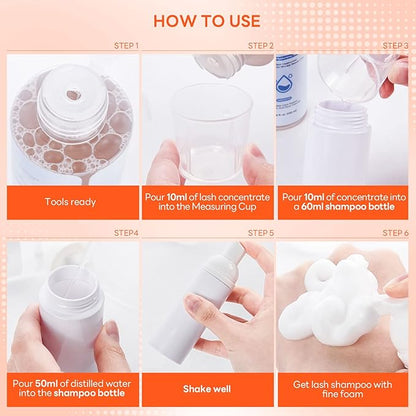 HOW TO USE

STEP 1

Tools ready

STEP 2

Pour 10ml of lash concentrate into the Measuring Cup

STEP 3

Pour 10ml of concentrate into a 60ml shampoo bottle

STEP4

Pour 50ml of distilled water into the shampoo bottle

STEP 5

Shake well

STEP 6

Get lash shampoo with fine foam