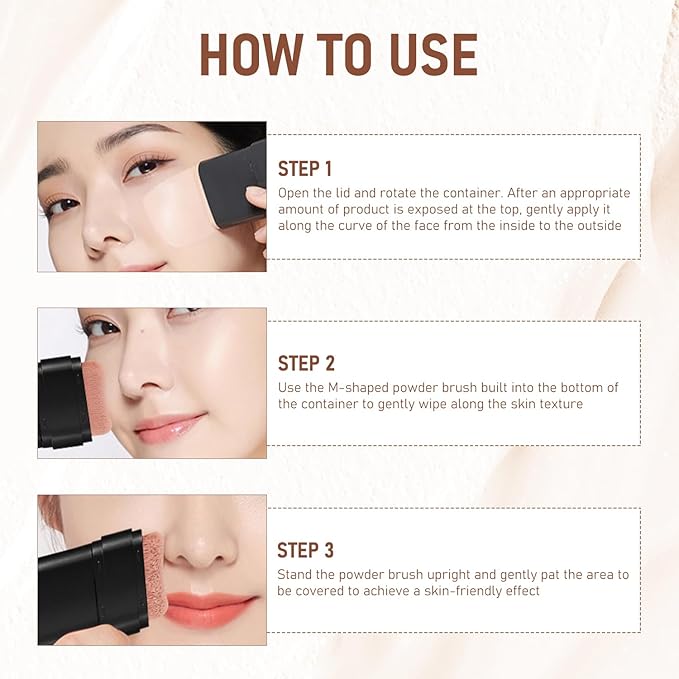 HOW TO USE

STEP 1
Open the lid and rotate the container. After an appropriate amount of product is exposed at the top, gently apply it along the curve of the face from the inside to the outside

STEP 2
Use the M-shaped powder brush built into the bottom of the container to gently wipe along the skin texture

STEP 3
Stand the powder brush upright and gently pat the area to be covered to achieve a skin-friendly effect