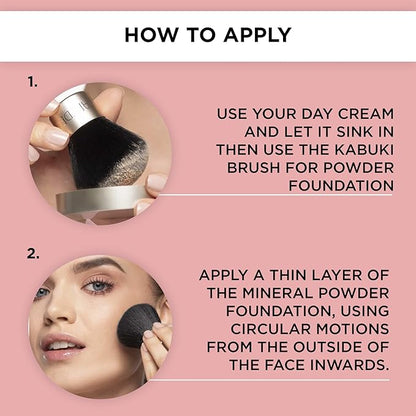 HOW TO APPLY

1.

USE YOUR DAY CREAM AND LET IT SINK IN THEN USE THE KABUKI BRUSH FOR POWDER FOUNDATION

2.

APPLY A THIN LAYER OF THE MINERAL POWDER FOUNDATION, USING CIRCULAR MOTIONS FROM THE OUTSIDE OF THE FACE INWARDS.