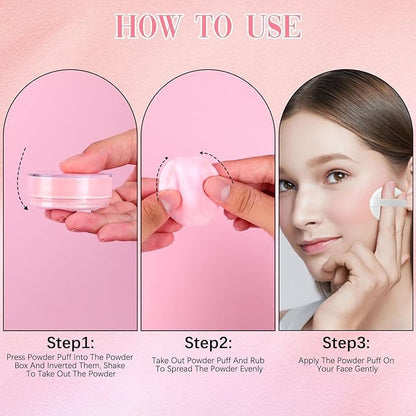 HOW TO USE

Step1:
Press Powder Puff Into The Powder Box And Inverted Them, Shake To Take Out The Powder

Step2:
Take Out Powder Puff And Rub To Spread The Powder Evenly

Step3:
Apply The Powder Puff On Your Face Gently