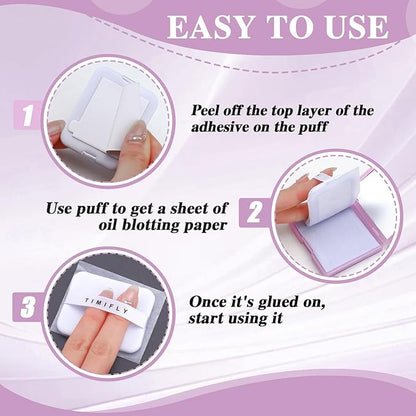 EASY TO USE

1

Peel off the top layer of the adhesive on the puff

Use puff to get a sheet of oil blotting paper

2

3

TIMIFLY

Once it's glued on, start using it