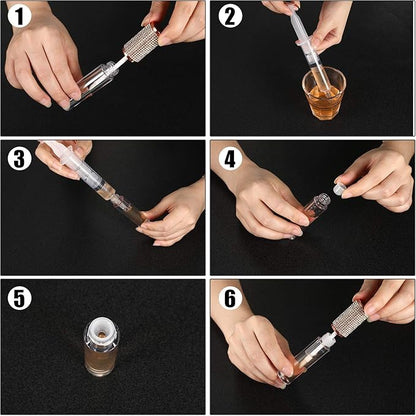 1
2
3
4
5
6