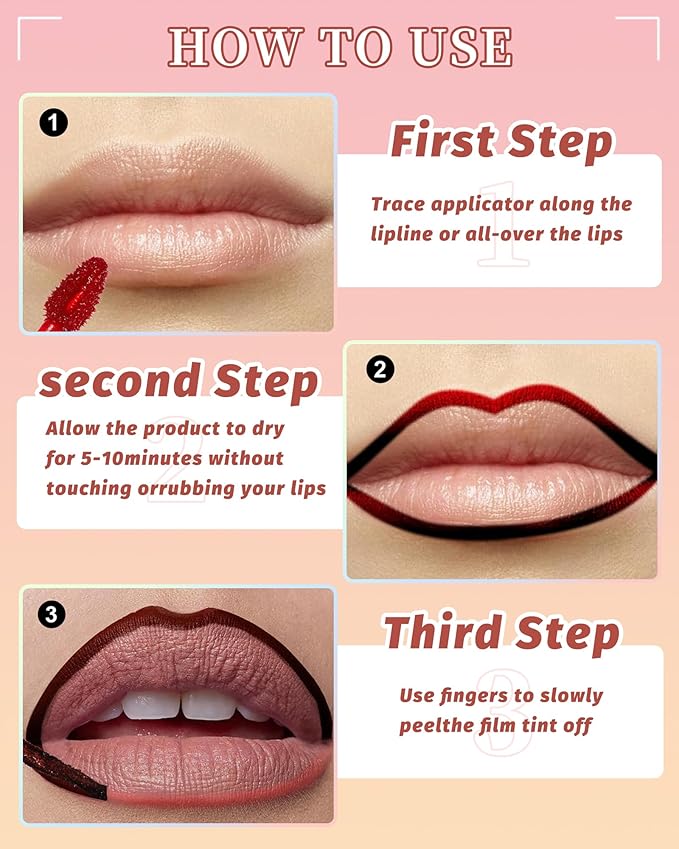 HOW TO USE

1

First Step

1

Trace applicator along the lipline or all-over the lips

second Step

2

Allow the product to dry for 5-10minutes without touching orrubbing your lips

2

3

Third Step

3

Use fingers to slowly peelthe film tint off