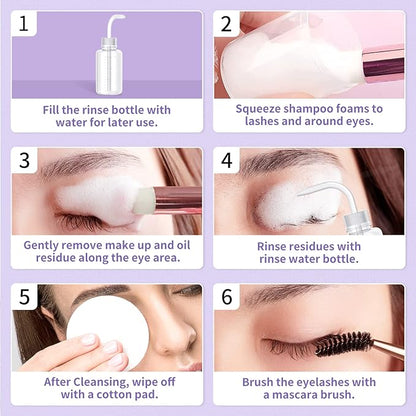 1

Fill the rinse bottle with water for later use.

2

Squeeze shampoo foams to lashes and around eyes.

3

Gently remove make up and oil residue along the eye area.

4

Rinse residues with rinse water bottle.

5

After Cleansing, wipe off with a cotton pad.

6

Brush the eyelashes with a mascara brush.