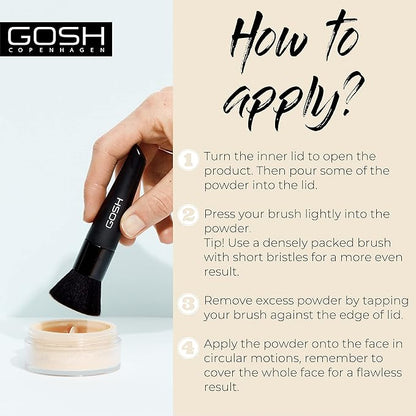 GOSH
COPENHAGEN

GOSH

How to apply?

1 Turn the inner lid to open the product. Then pour some of the powder into the lid.

2 Press your brush lightly into the powder.
Tip! Use a densely packed brush with short bristles for a more even result.

3 Remove excess powder by tapping your brush against the edge of lid.

4 Apply the powder onto the face in circular motions, remember to cover the whole face for a flawless result.