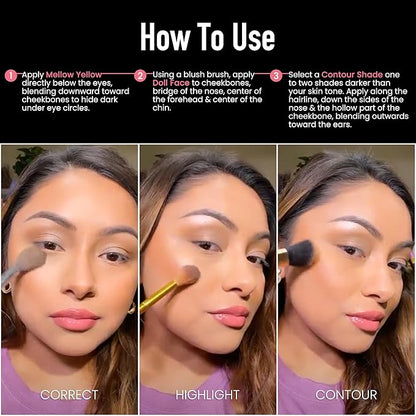 How To Use

1 Apply Mellow Yellow directly below the eyes, blending downward toward cheekbones to hide dark under eye circles.

2 Using a blush brush, apply Doll Face to cheekbones, bridge of the nose, center of the forehead & center of the chin.

3 Select a Contour Shade one to two shades darker than your skin tone. Apply along the hairline, down the sides of the nose & the hollow part of the cheekbone, blending outwards toward the ears.

CORRECT

HIGHLIGHT

CONTOUR