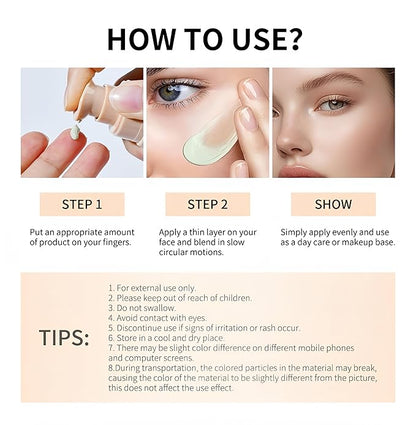 HOW TO USE?

STEP 1

Put an appropriate amount of product on your fingers.

STEP 2

Apply a thin layer on your face and blend in slow circular motions.

SHOW

Simply apply evenly and use as a day care or makeup base.

TIPS:

1. For external use only.
2. Please keep out of reach of children.
3. Do not swallow.
4. Avoid contact with eyes.
5. Discontinue use if signs of irritation or rash occur.
6. Store in a cool and dry place.
7. There may be slight color difference on different mobile phones and computer screens.
8.During transportation, the colored particles in the material may break, causing the color of the material to be slightly different from the picture, this does not affect the use effect.