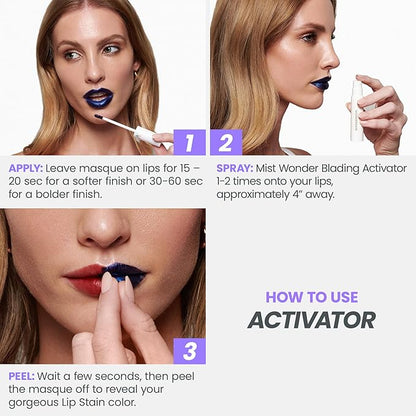 1

APPLY: Leave masque on lips for 15 – 20 sec for a softer finish or 30-60 sec for a bolder finish.

2

SPRAY: Mist Wonder Blading Activator 1-2 times onto your lips, approximately 4" away.

3

PEEL: Wait a few seconds, then peel the masque off to reveal your gorgeous Lip Stain color.

HOW TO USE
ACTIVATOR