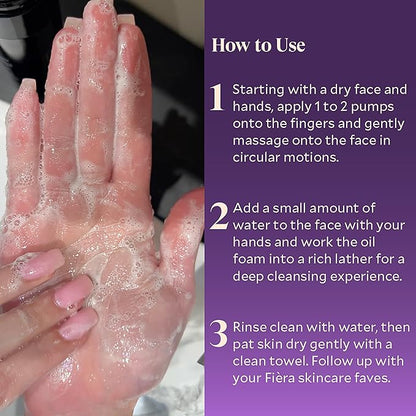 How to Use

1 Starting with a dry face and hands, apply 1 to 2 pumps onto the fingers and gently massage onto the face in circular motions.

2 Add a small amount of water to the face with your hands and work the oil foam into a rich lather for a deep cleansing experience.

3 Rinse clean with water, then pat skin dry gently with a clean towel. Follow up with your Fièra skincare faves.