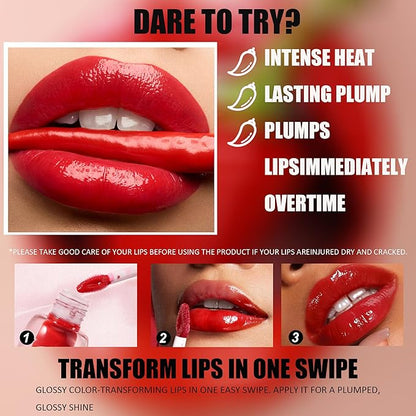 DARE TO TRY?

INTENSE HEAT

LASTING PLUMP

PLUMPS

LIPSIMMEDIATELY

OVERTIME

*PLEASE TAKE GOOD CARE OF YOUR LIPS BEFORE USING THE PRODUCT IF YOUR LIPS AREINJURED DRY AND CRACKED.

1

2

3

TRANSFORM LIPS IN ONE SWIPE

GLOSSY COLOR-TRANSFORMING LIPS IN ONE EASY SWIPE. APPLY IT FOR A PLUMPED, GLOSSY SHINE