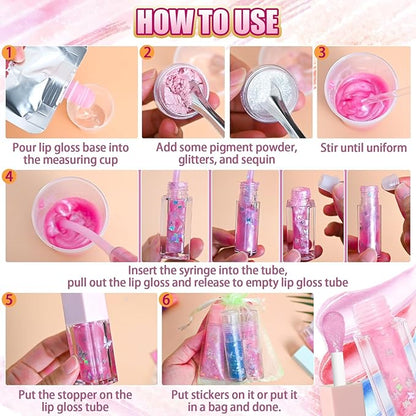 HOW TO USE

1

Pour lip gloss base into the measuring cup

2

Add some pigment powder, glitters, and sequin

3

Stir until uniform

4

Insert the syringe into the tube, pull out the lip gloss and release to empty lip gloss tube

5

Put the stopper on the lip gloss tube

6

Put stickers on it or put it in a bag and done.